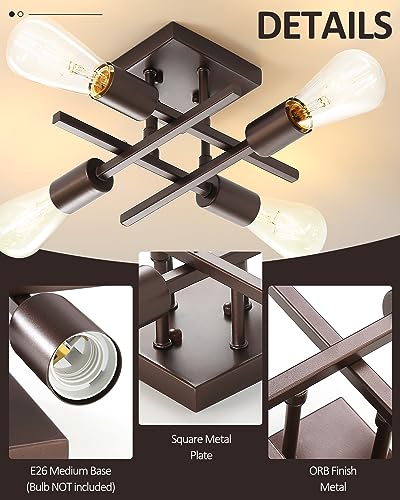 DETAILS

E26 Medium Base
(Bulb NOT included)

Square Metal
Plate

ORB Finish
Metal